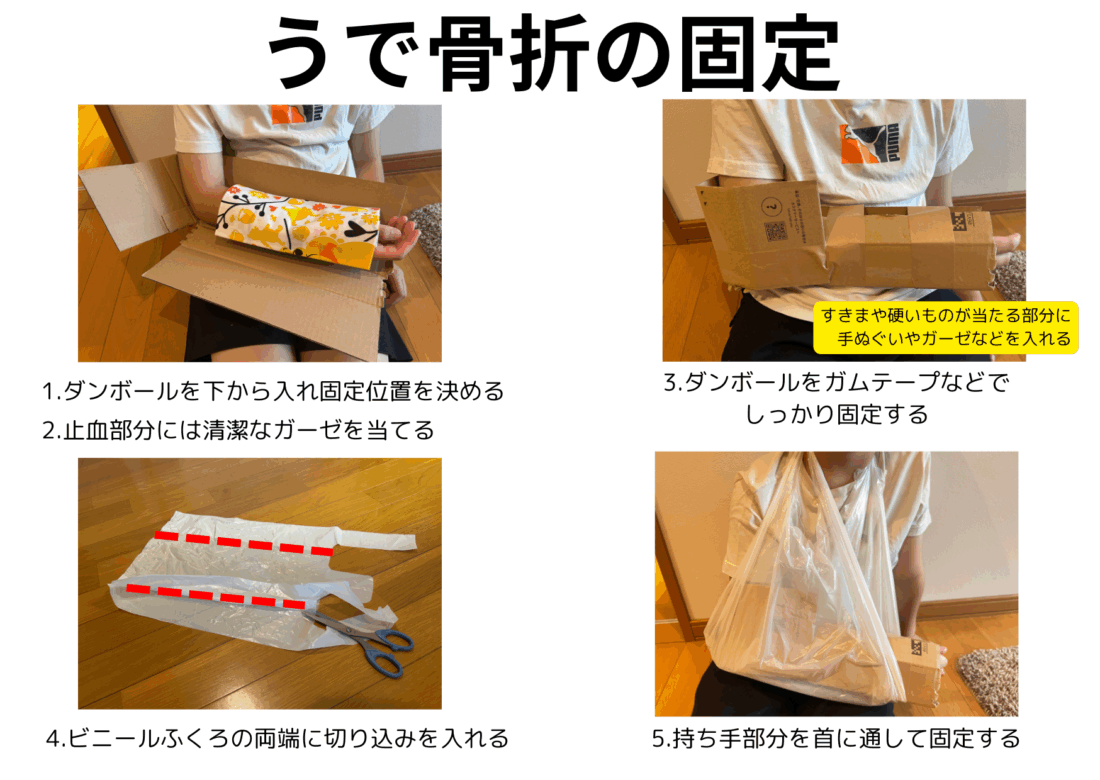 うで骨折の固定

1.ダンボールを下から入れ固定位置を決める
2.止血部分には清潔なガーゼを当てる

すきまや硬いものが当たる部分に手ぬぐいやガーゼなどを入れる

3.ダンボールをガムテープなどでしっかり固定する

4.ビニールふくろの両端に切り込みを入れる

5.持ち手部分を首に通して固定する